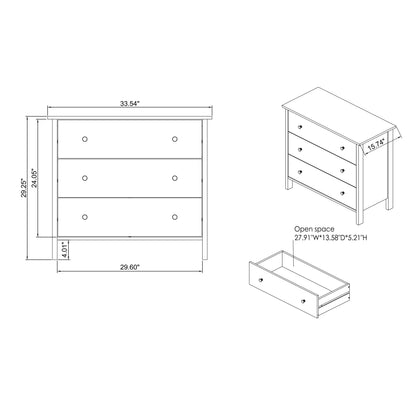 33.54"

29.25"

24.05"

4.01"

29.60"

15.74"

Open space
27.91"W*13.58"D*5.21"H